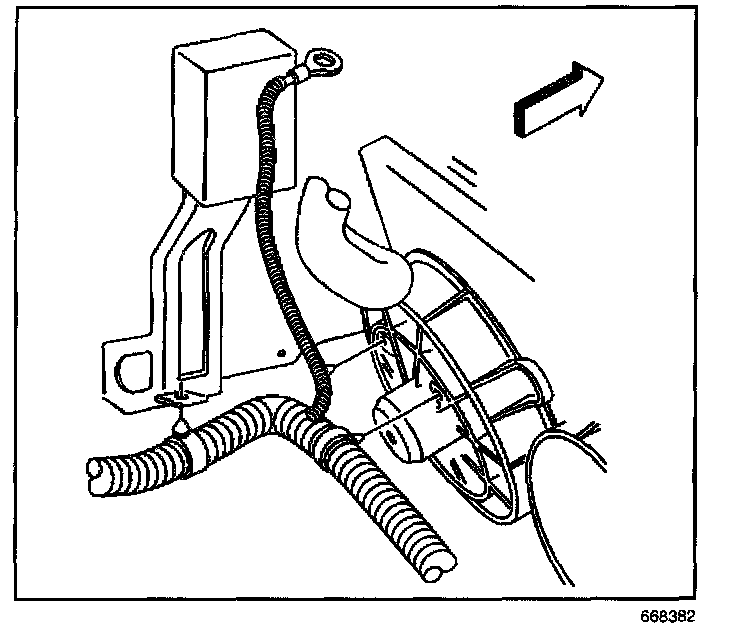 668382