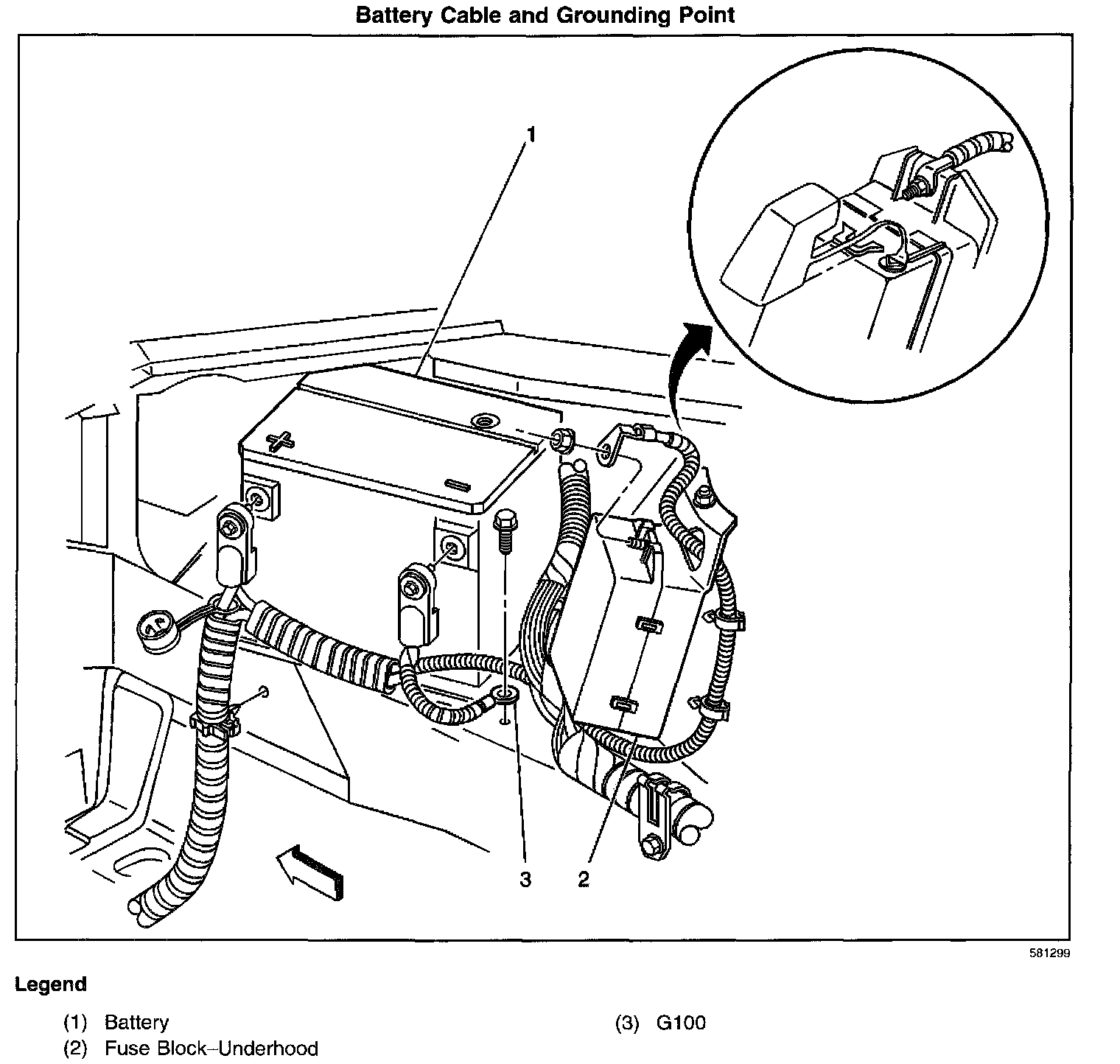 Battery Cable and Grounding Point

1

3

2

581299

Legend

(1) Battery
(2) Fuse Block–Underhood

(3) G100