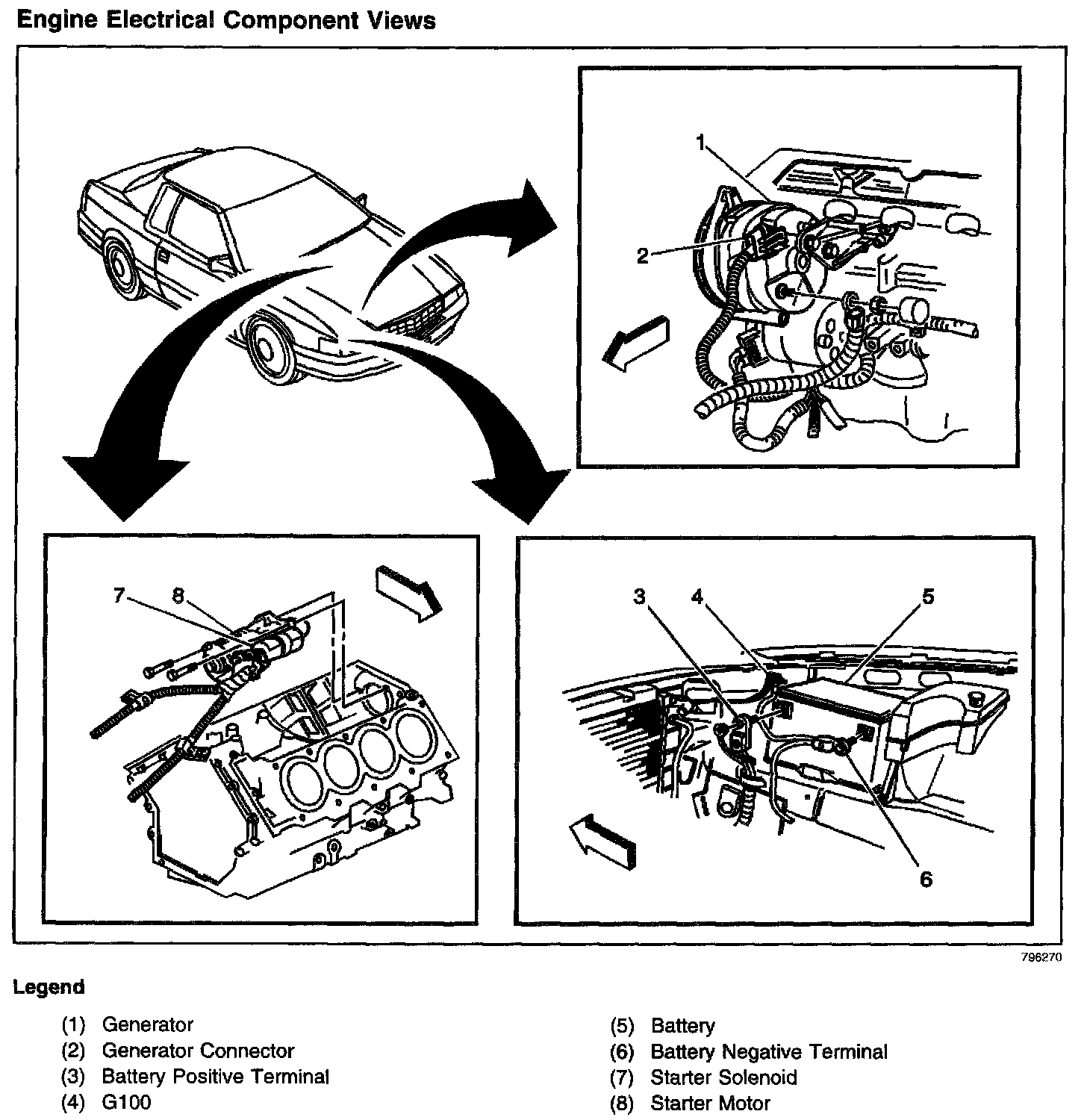 Engine Electrical Component Views

1
2
7
8
3
4
5
6

796270

Legend

(1) Generator
(2) Generator Connector
(3) Battery Positive Terminal
(4) G100

(5) Battery
(6) Battery Negative Terminal
(7) Starter Solenoid
(8) Starter Motor