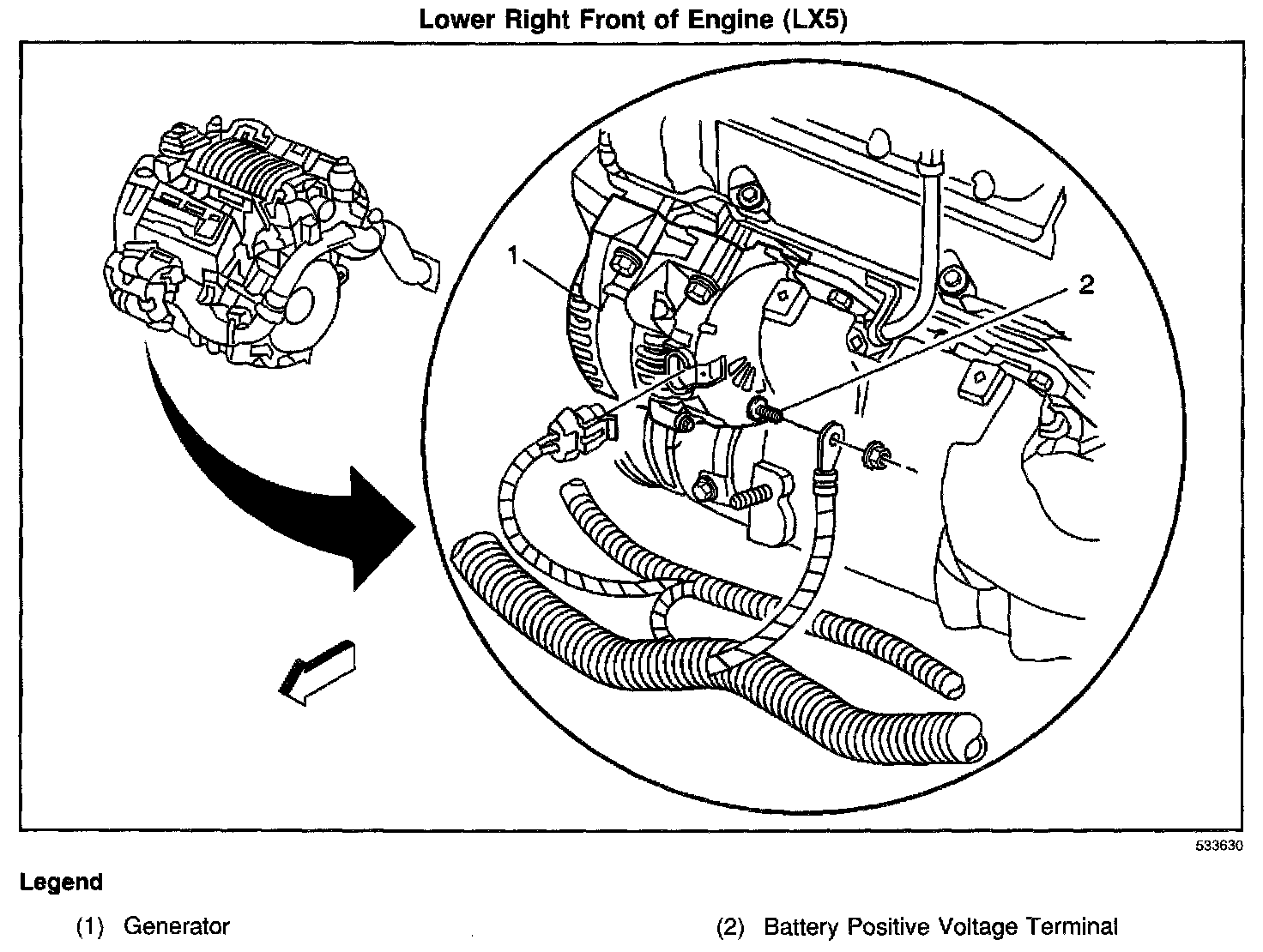 Lower Right Front of Engine (LX5)

1

2

533630

Legend

(1) Generator

(2) Battery Positive Voltage Terminal