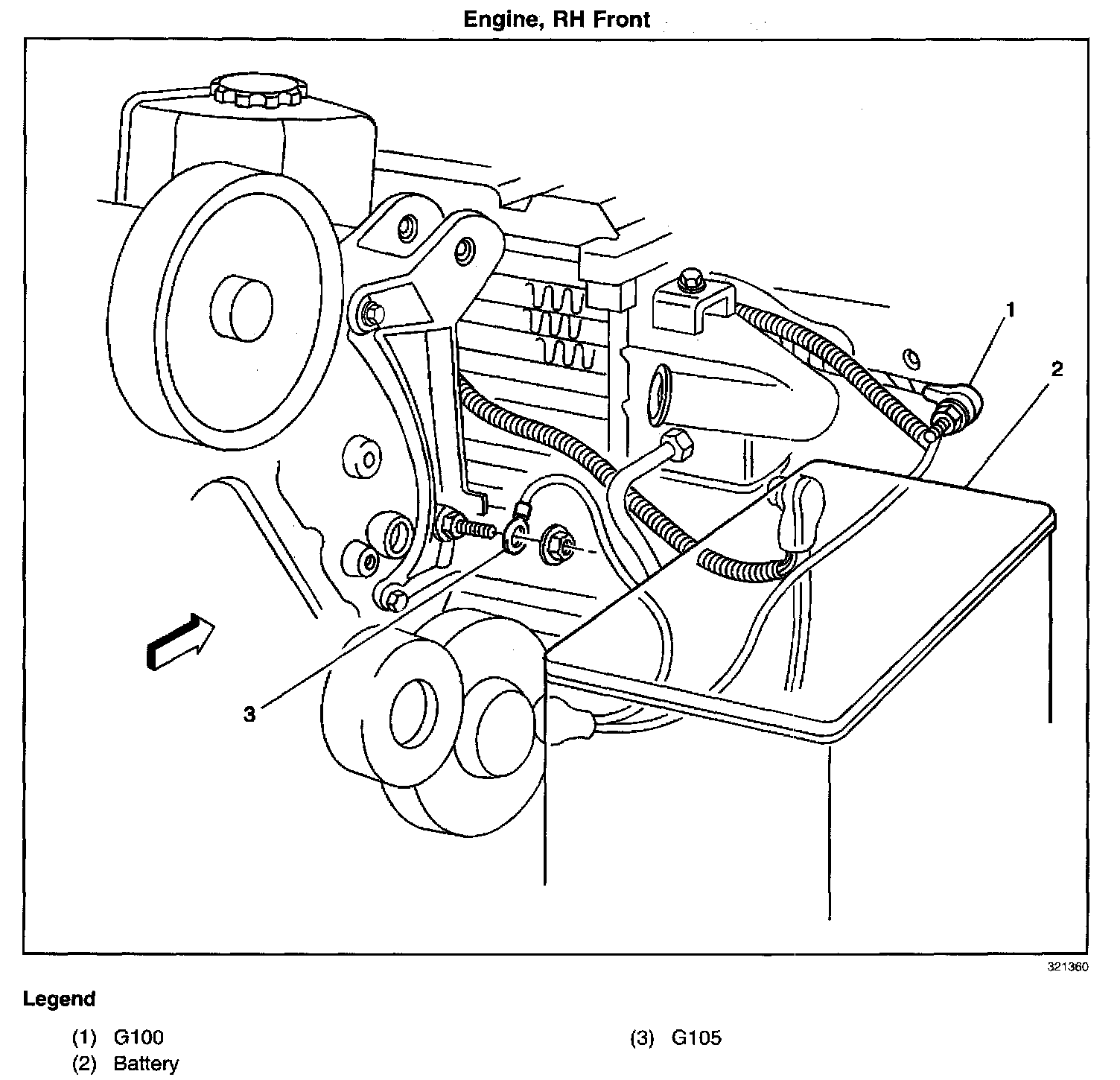 Engine, RH Front

1

2

3

321360

Legend

(1) G100
(2) Battery

(3) G105