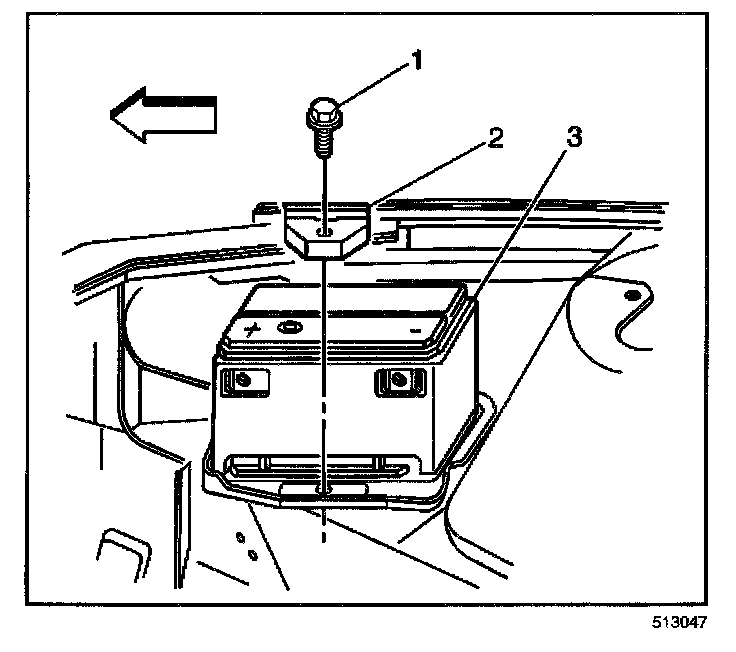 1
2
3
+
-
513047