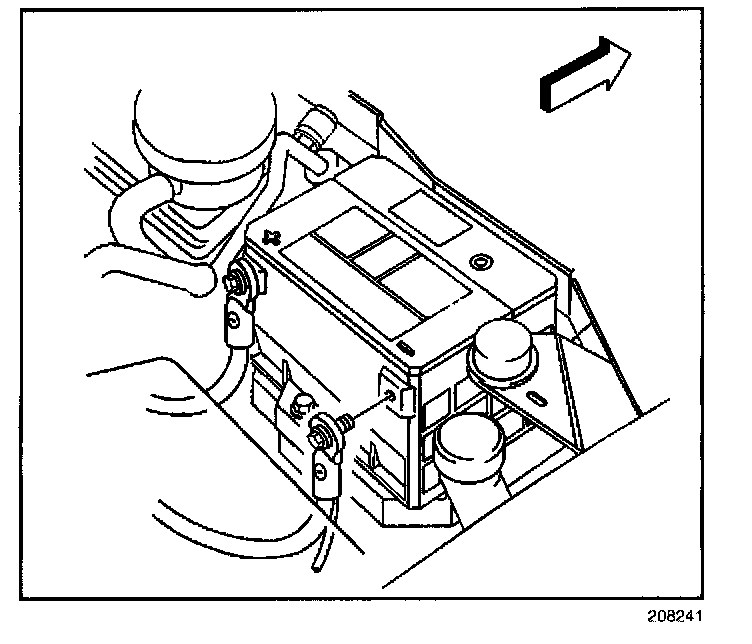 208241