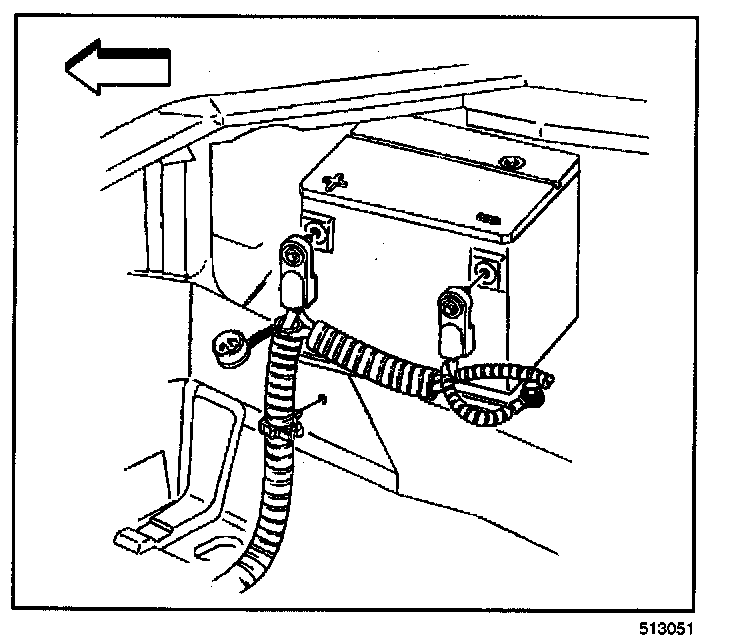 513051