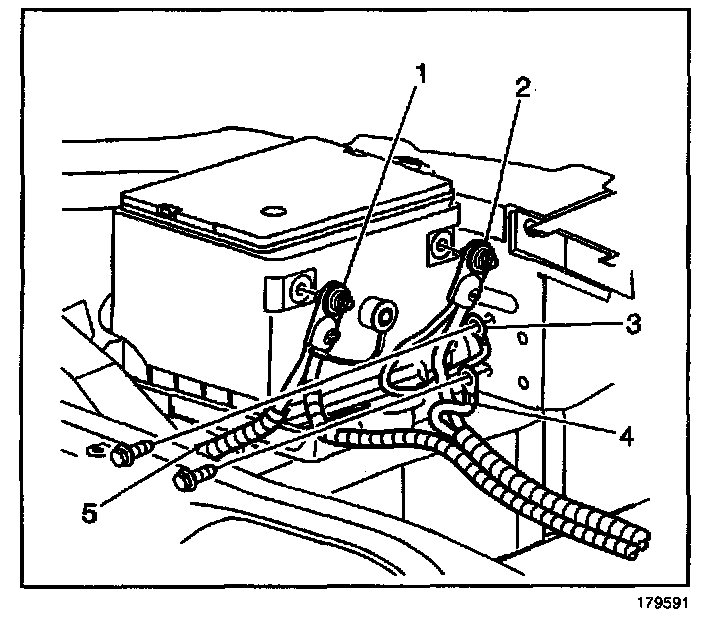 1
2
3
4
5
179591