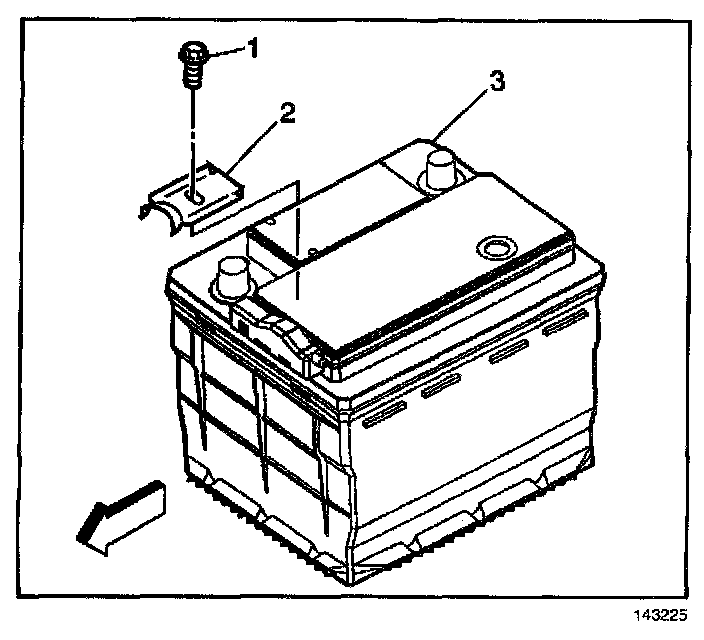 1
2
3
143225