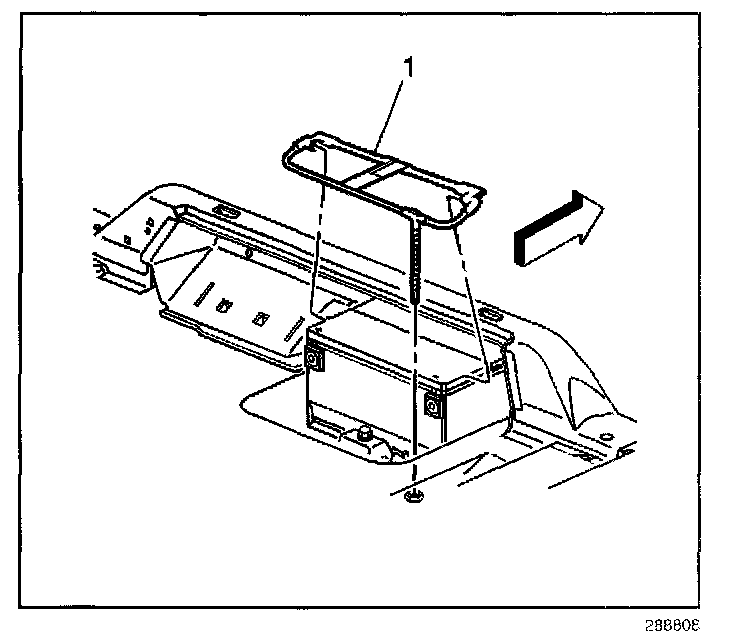 1

288808