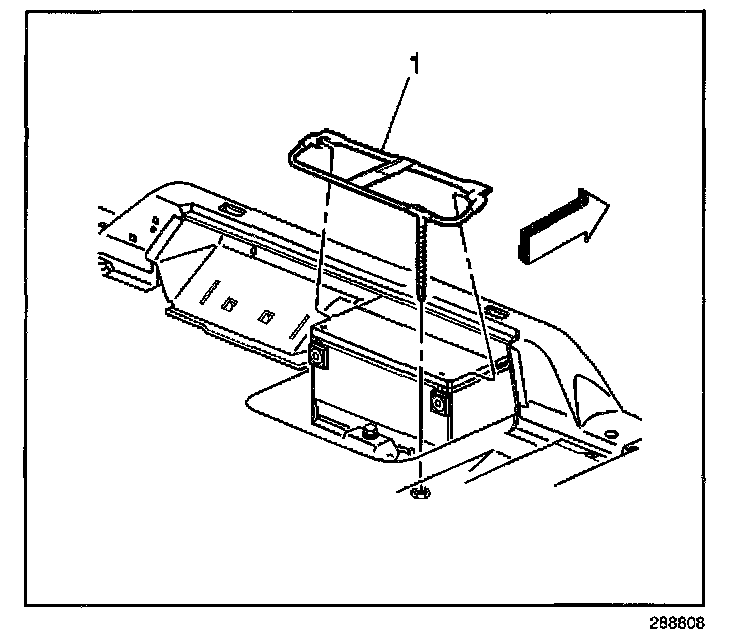 1

288808