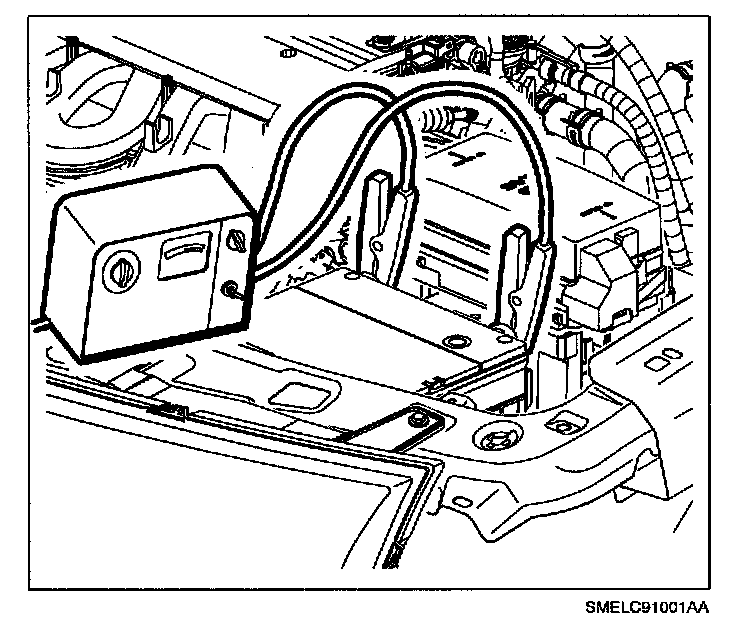 SMELC91001AA