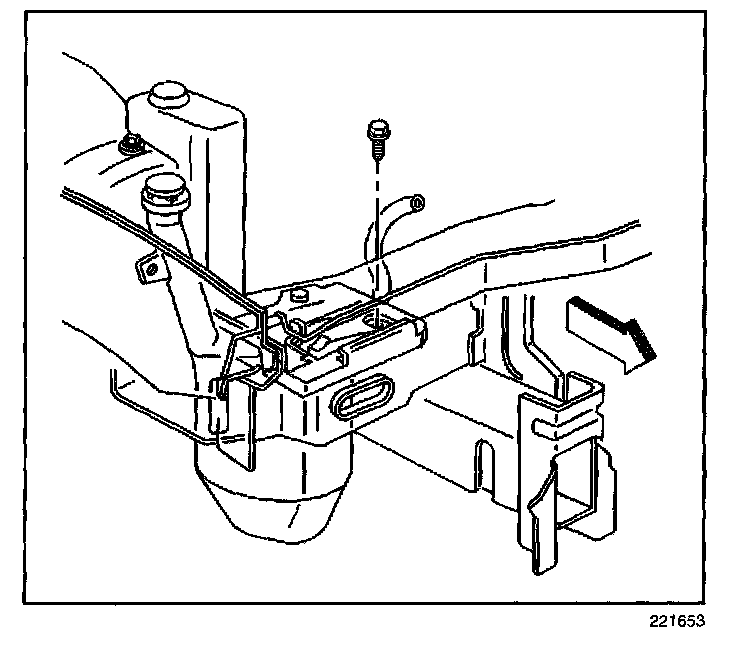 221653