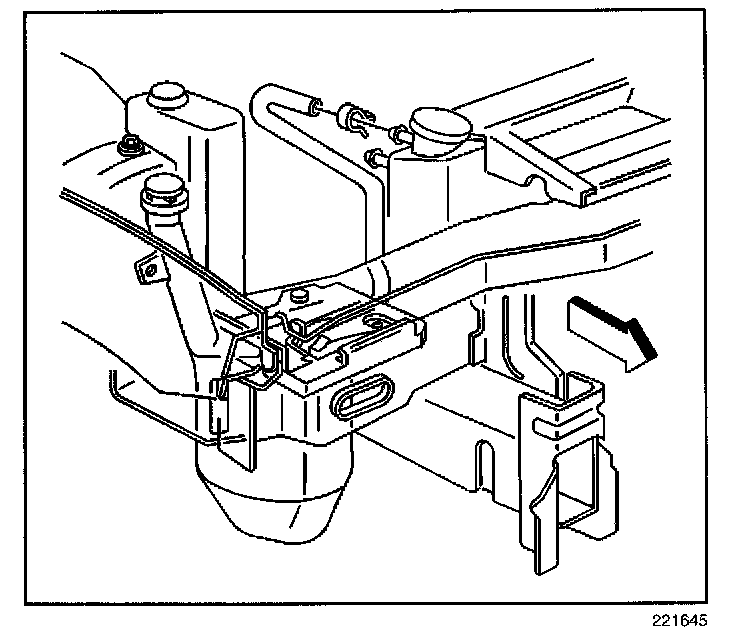 221645