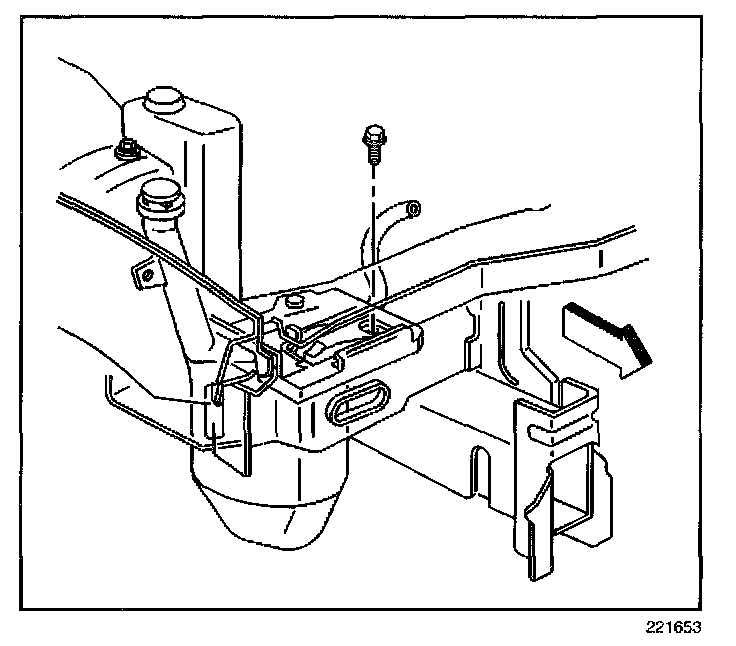 221653