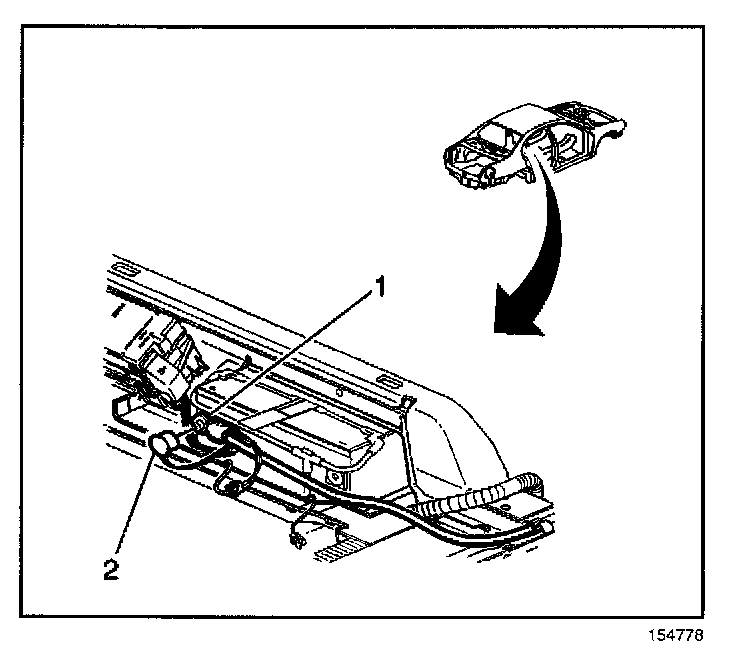 1

2

154778