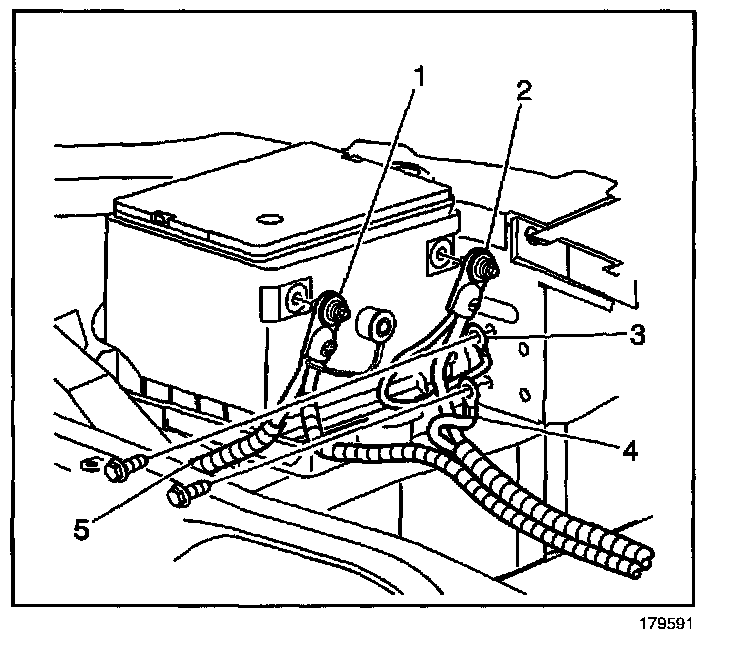 1
2
3
4
5
179591