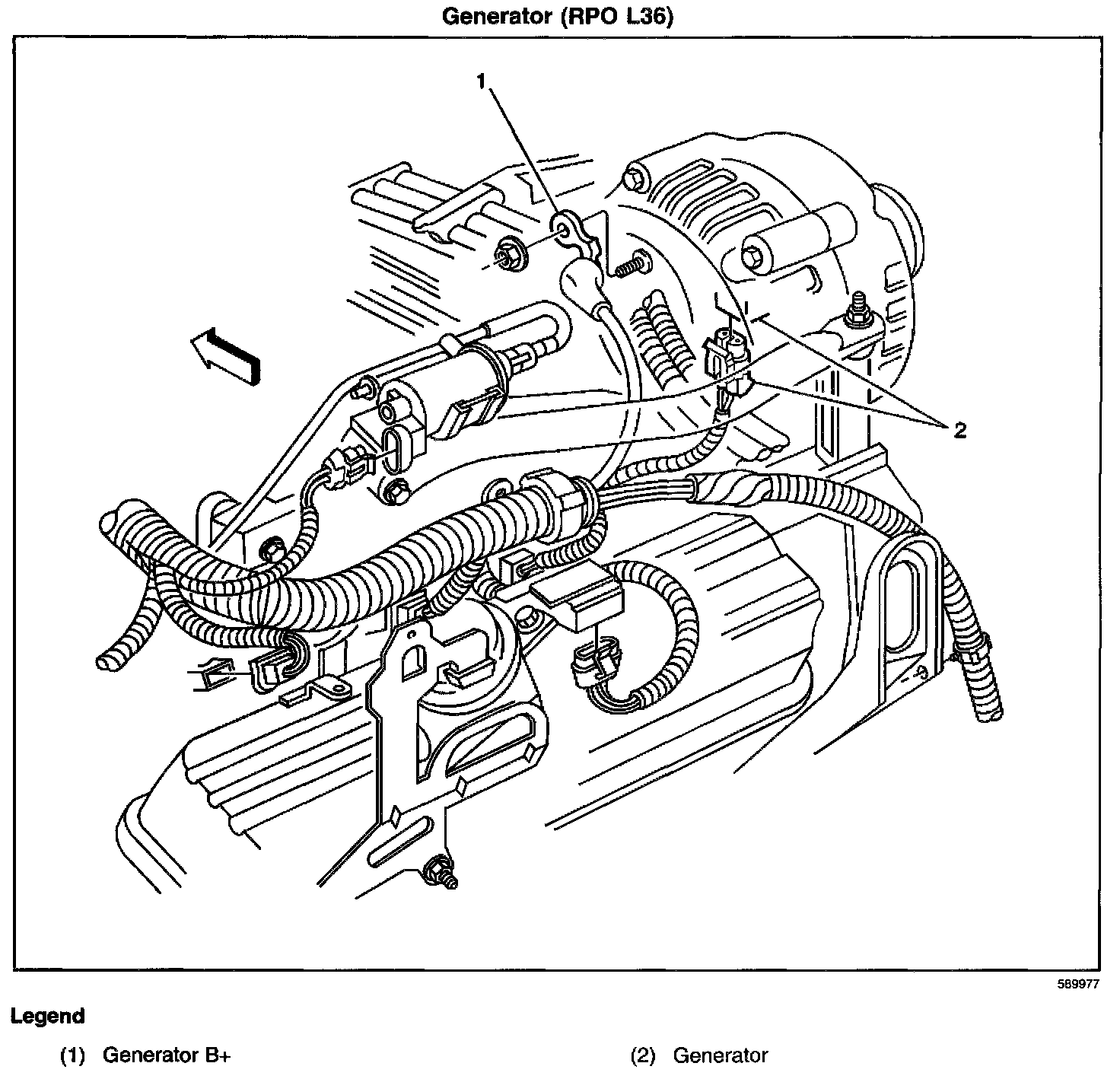 Generator (RPO L36)

1

2

589977

Legend

(1) Generator B+

(2) Generator