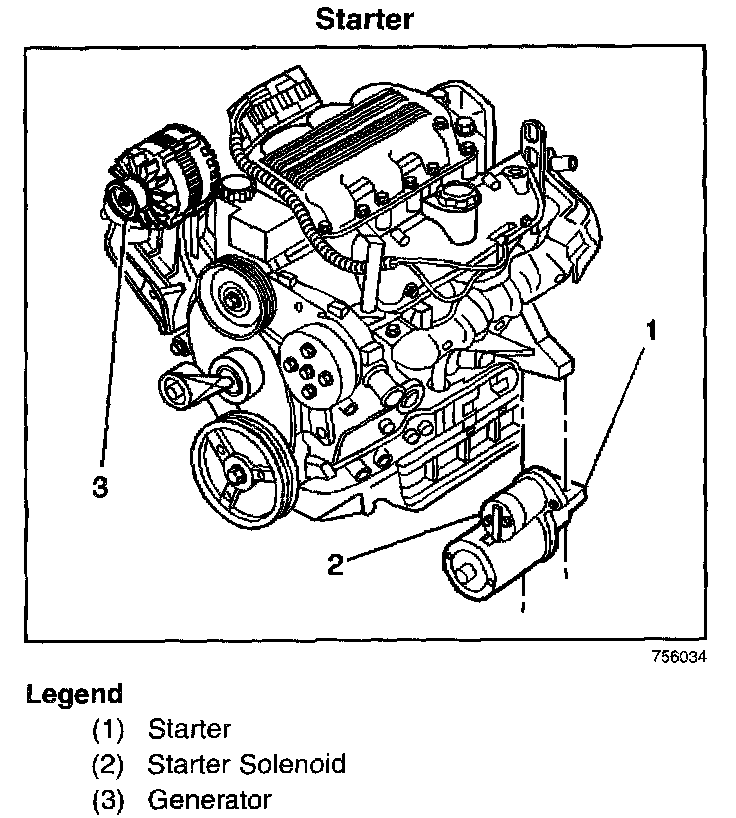 Starter

3

1

2

756034

Legend

(1) Starter
(2) Starter Solenoid
(3) Generator