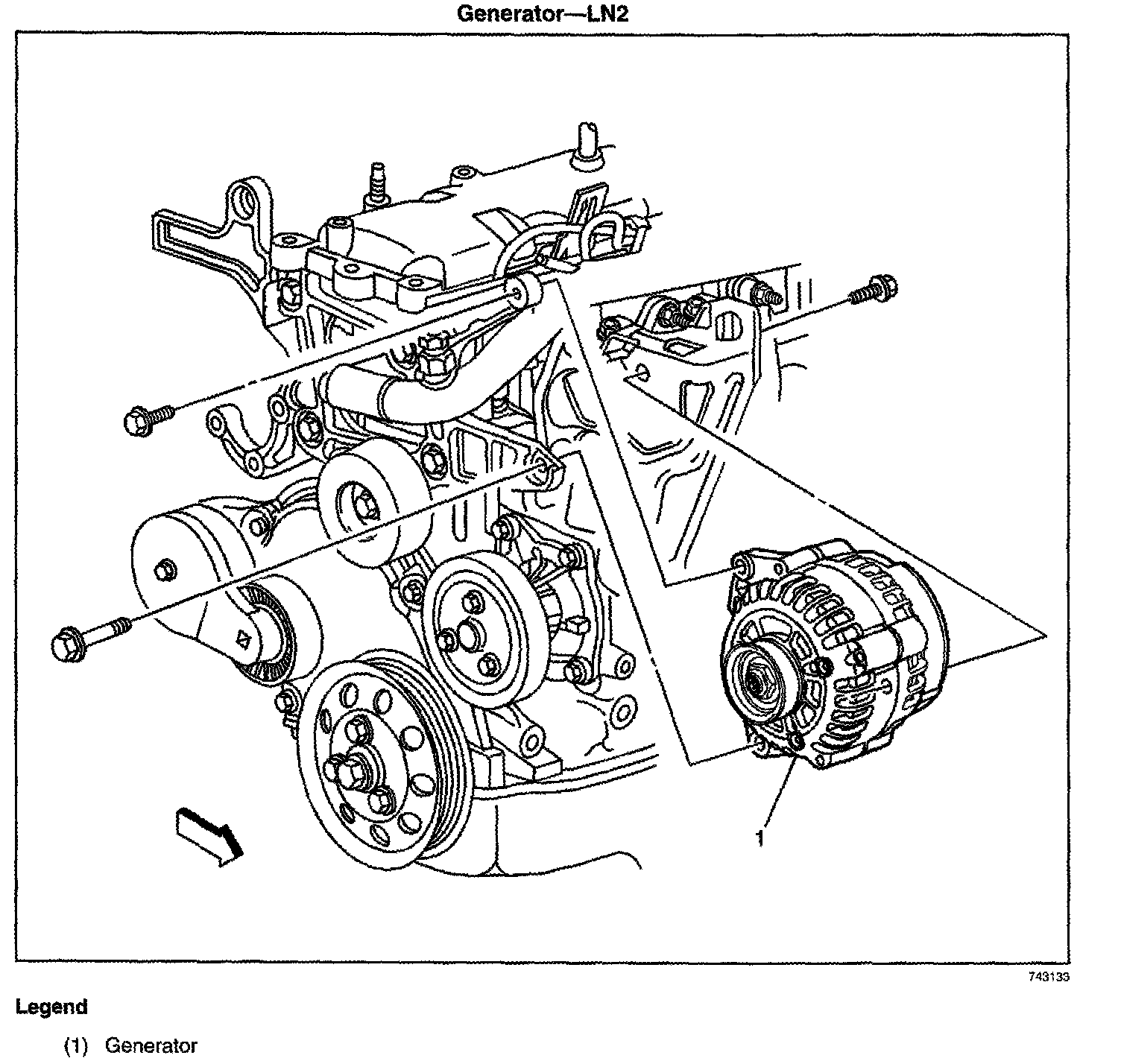 Generator—LN2

1

743133

Legend

(1) Generator