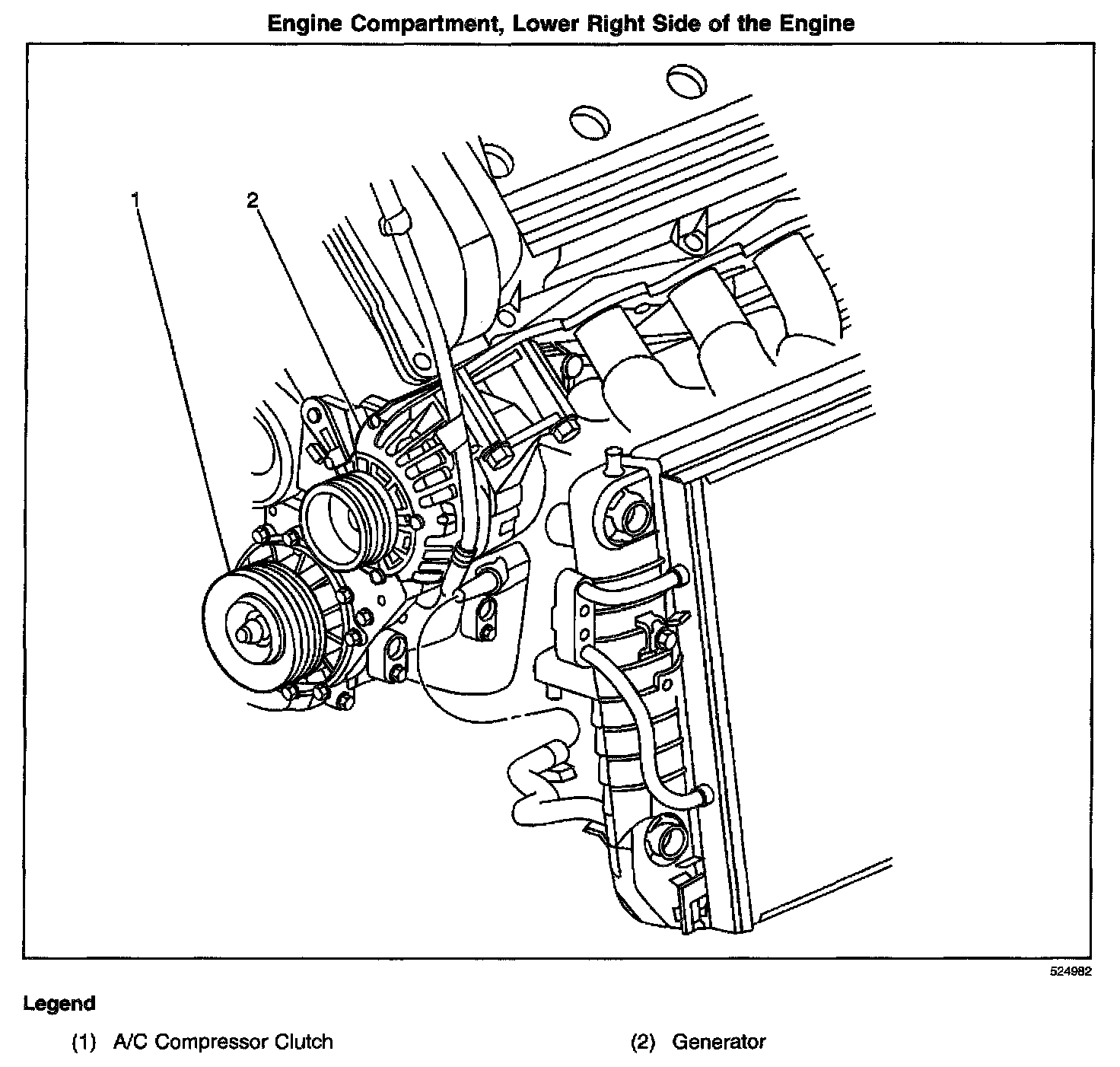 Engine Compartment, Lower Right Side of the Engine

1

2

524982

Legend

(1) A/C Compressor Clutch

(2) Generator