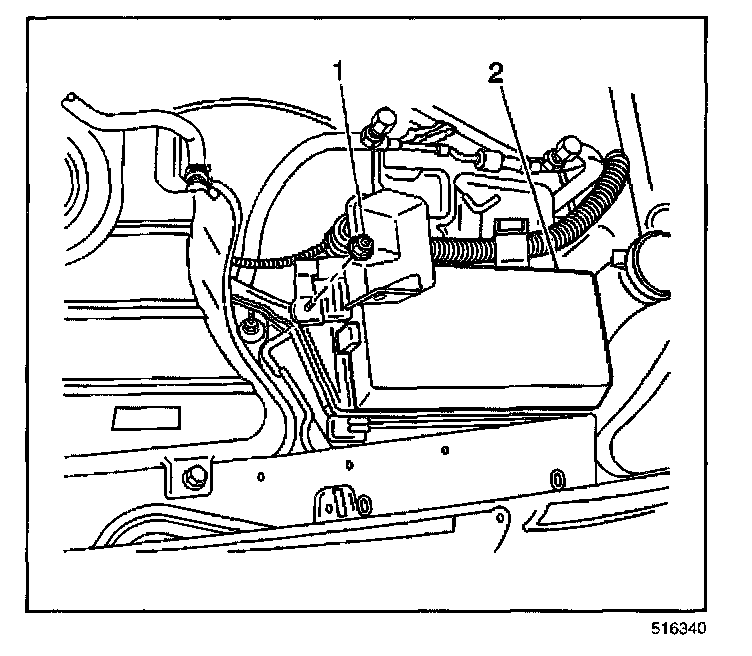 1
2
516340