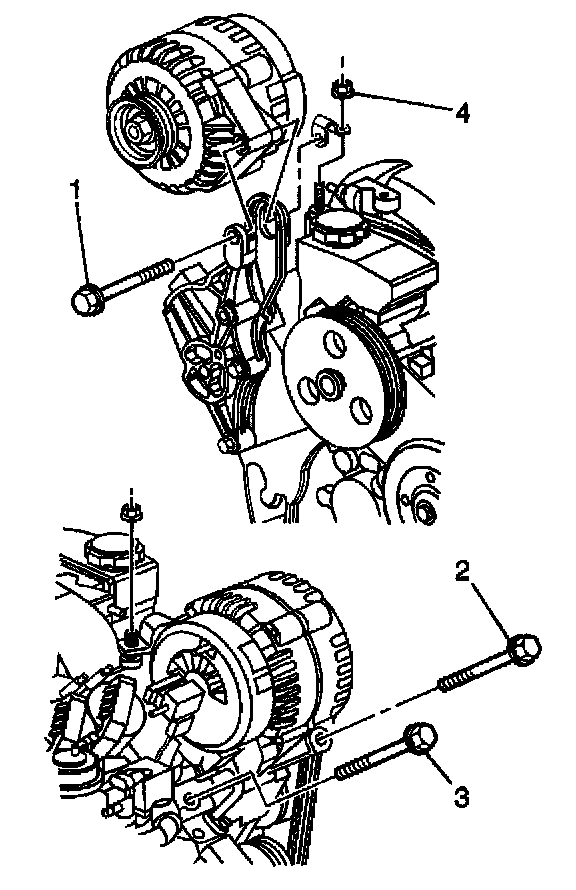 4
1
2
3