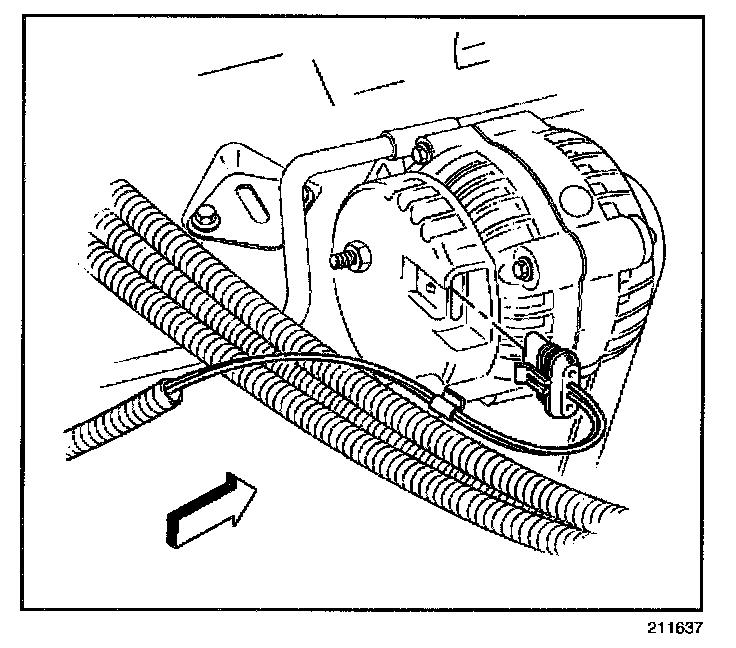 211637