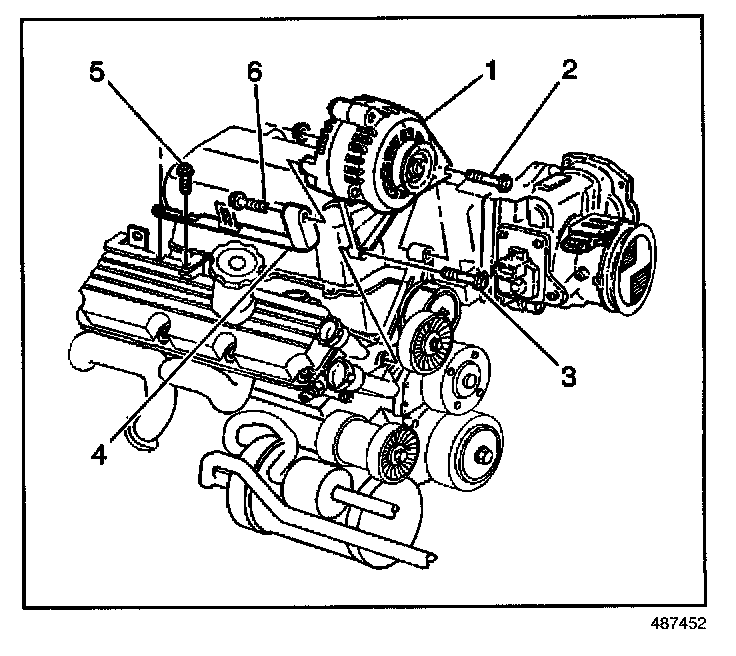 5
6
1
2
3
4
487452