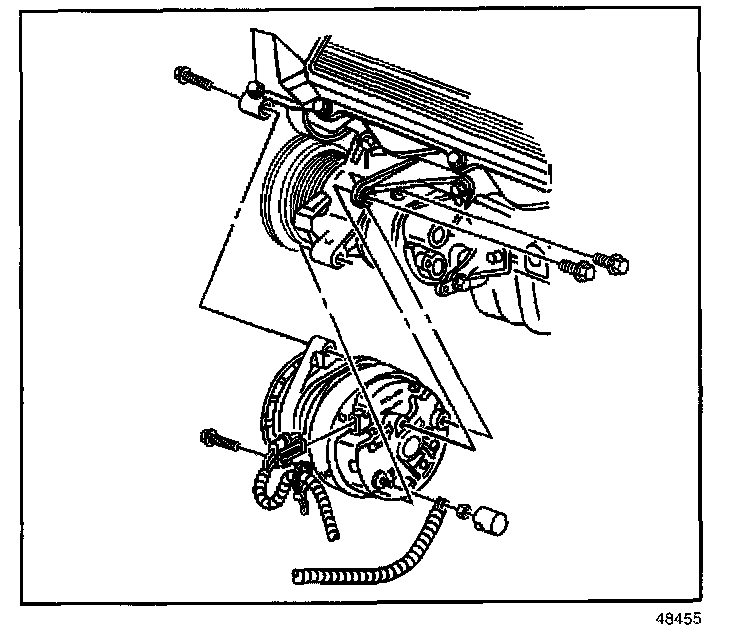 48455