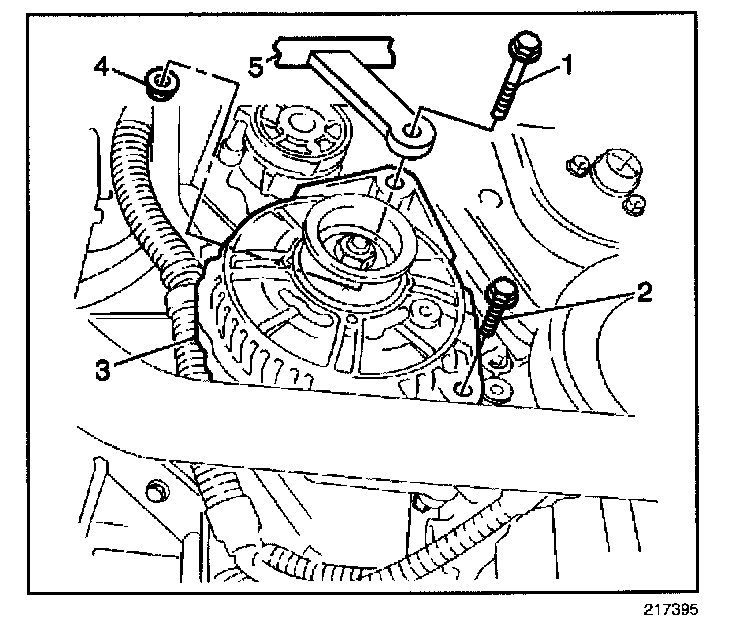 4
5
1
2
3
217395