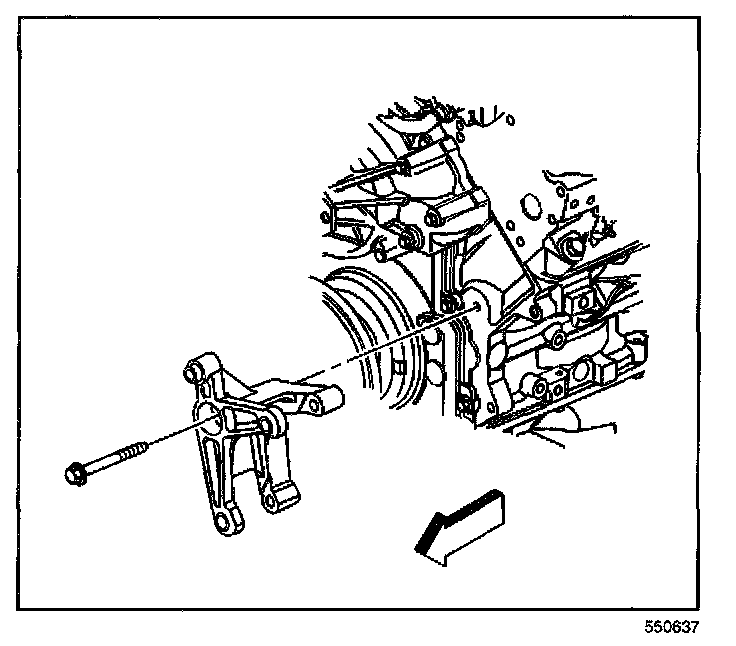 550637