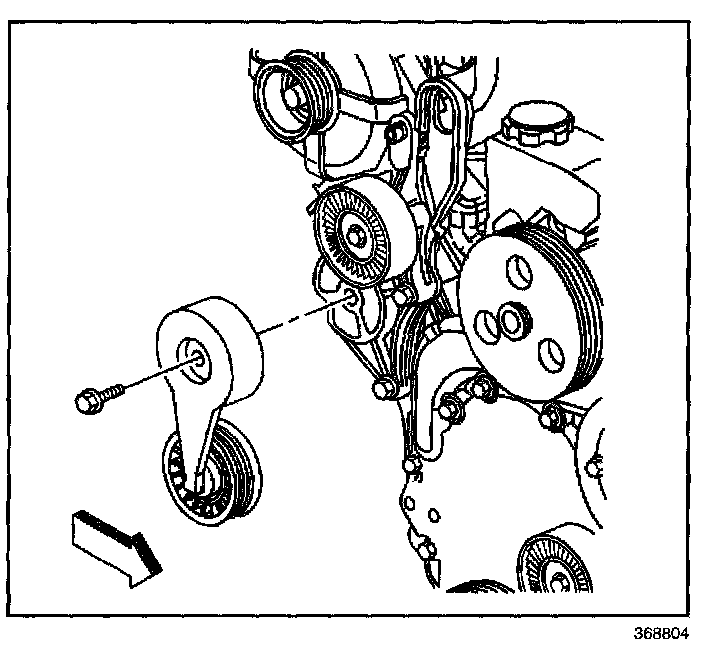 368804