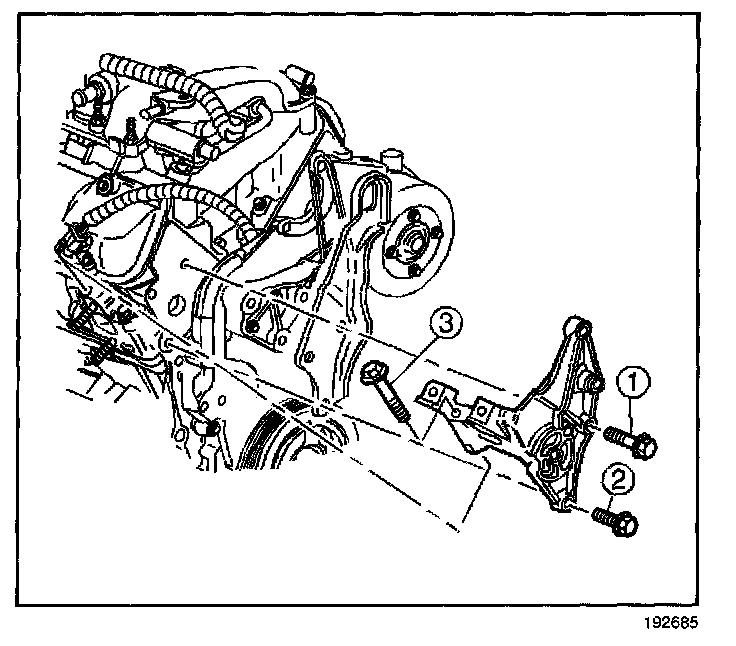 3
1
2
192685