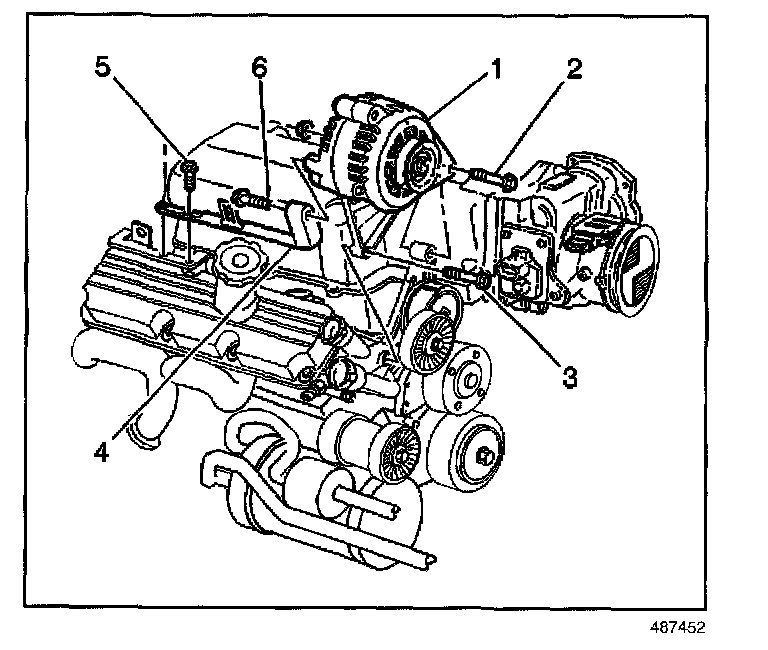 5
6
1
2
3
4
487452