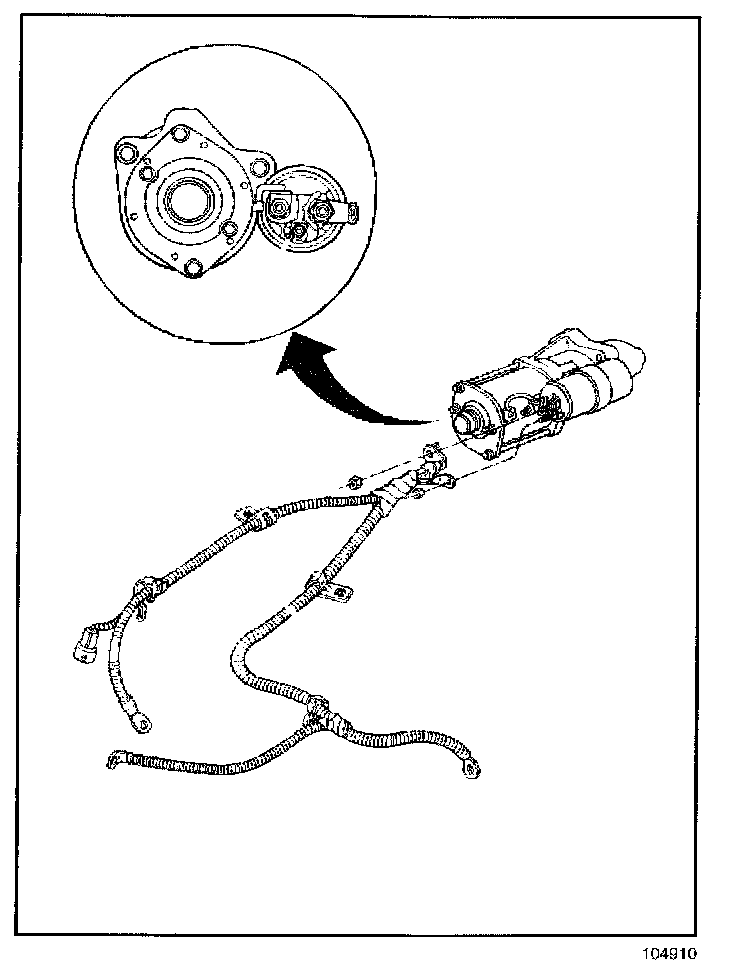 104910