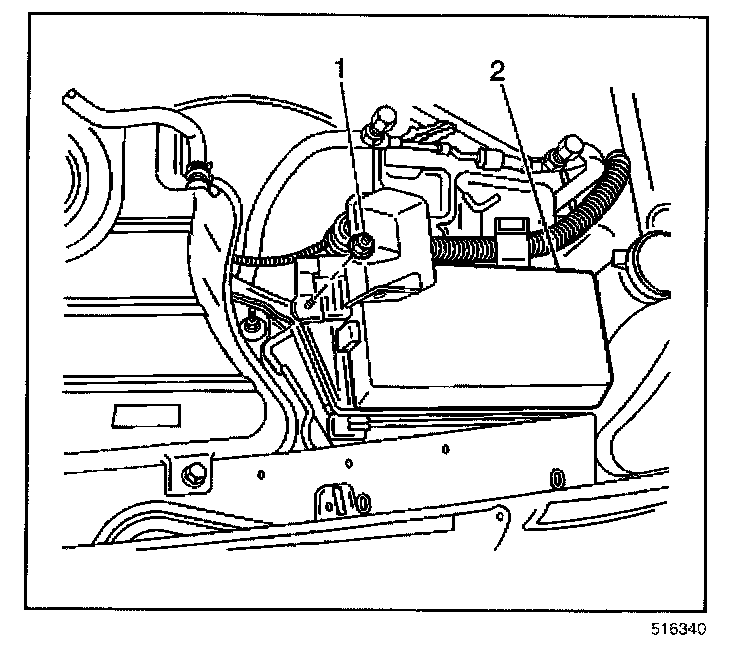 1
2
516340