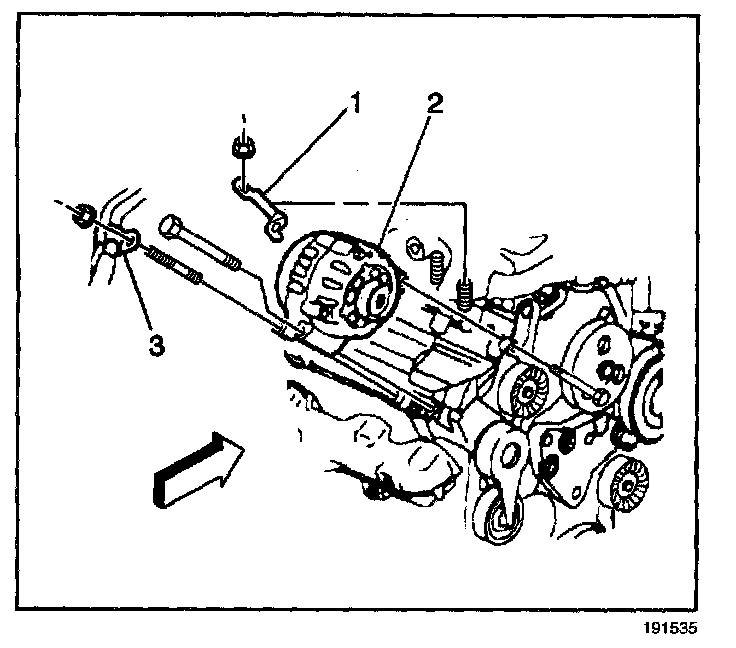 1
2
3
191535