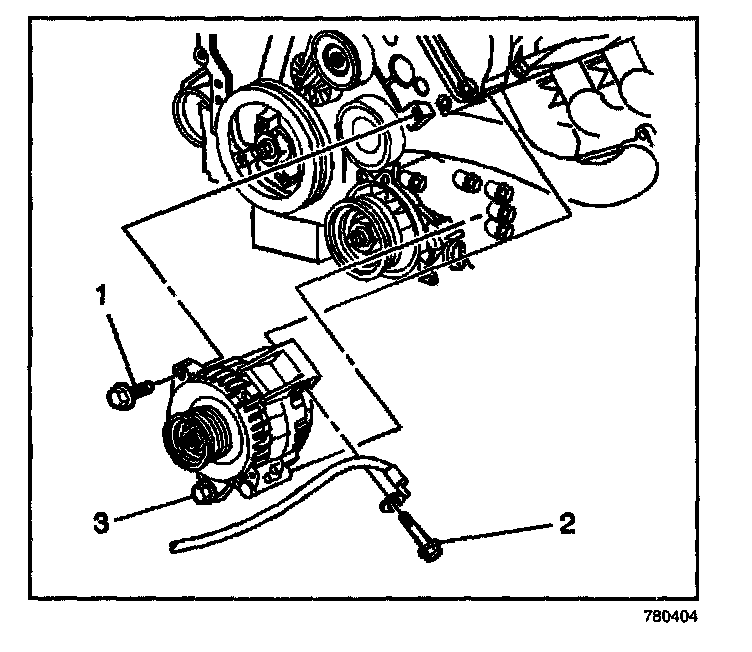 1
3
2
780404