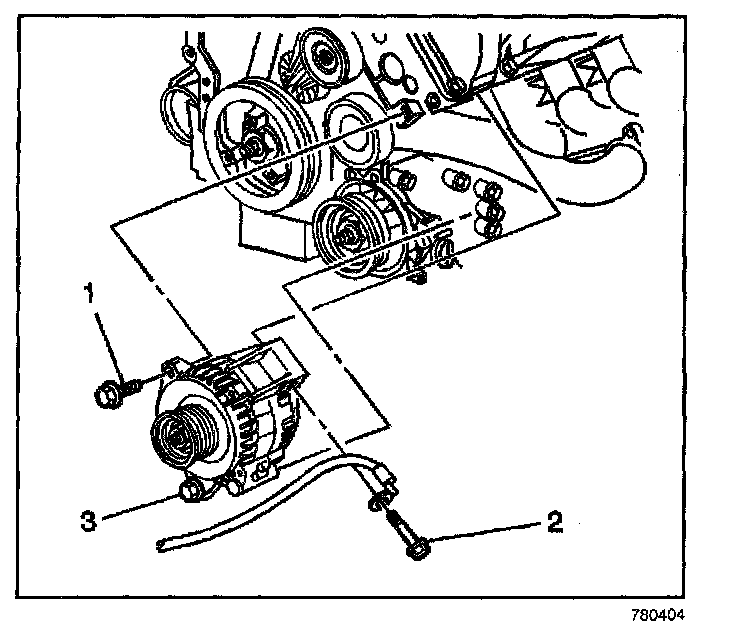 1
3
2
780404