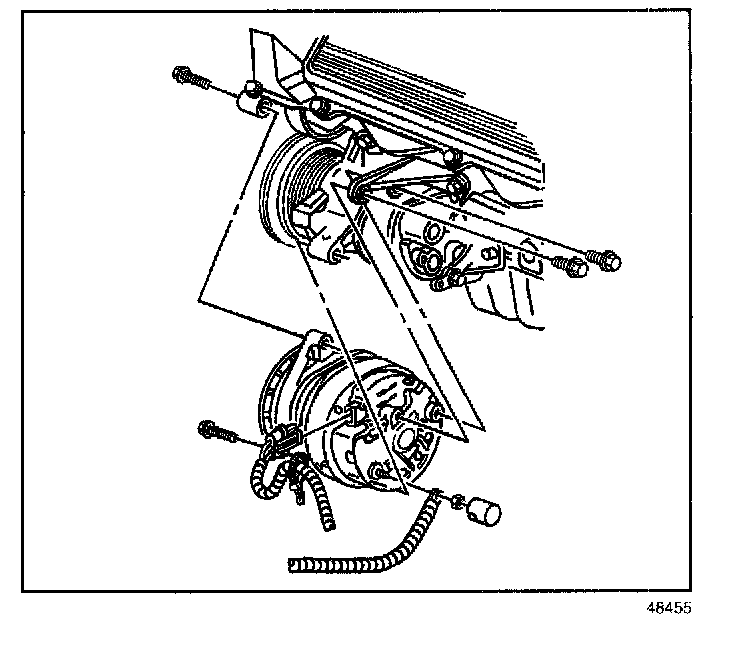 48455