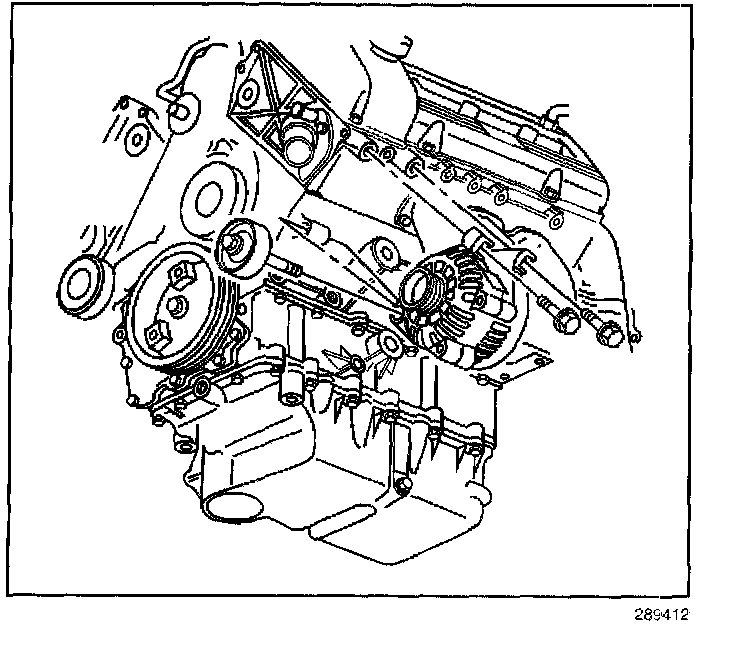 289412