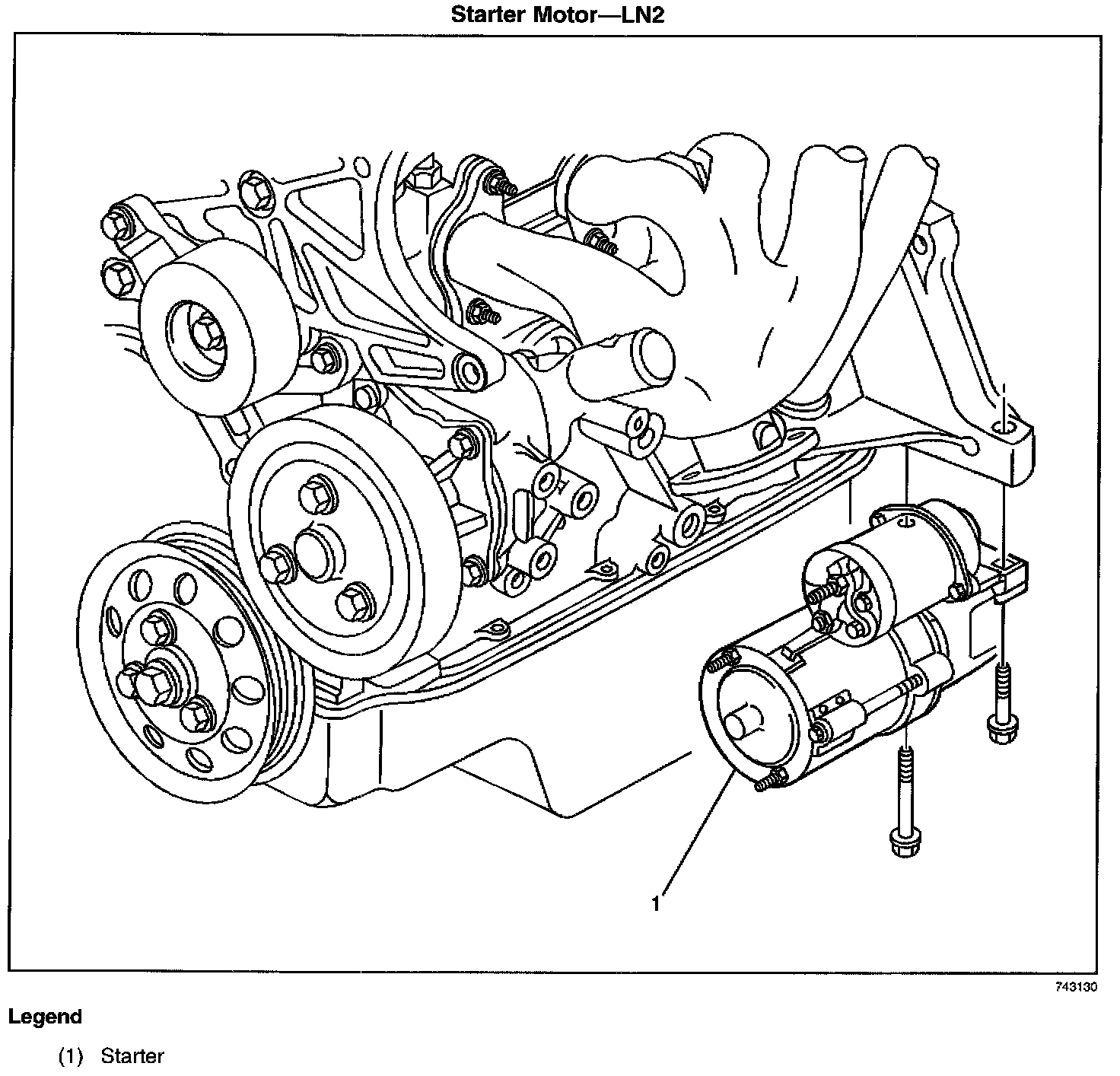 Starter Motor—LN2

1

743130

Legend

(1) Starter