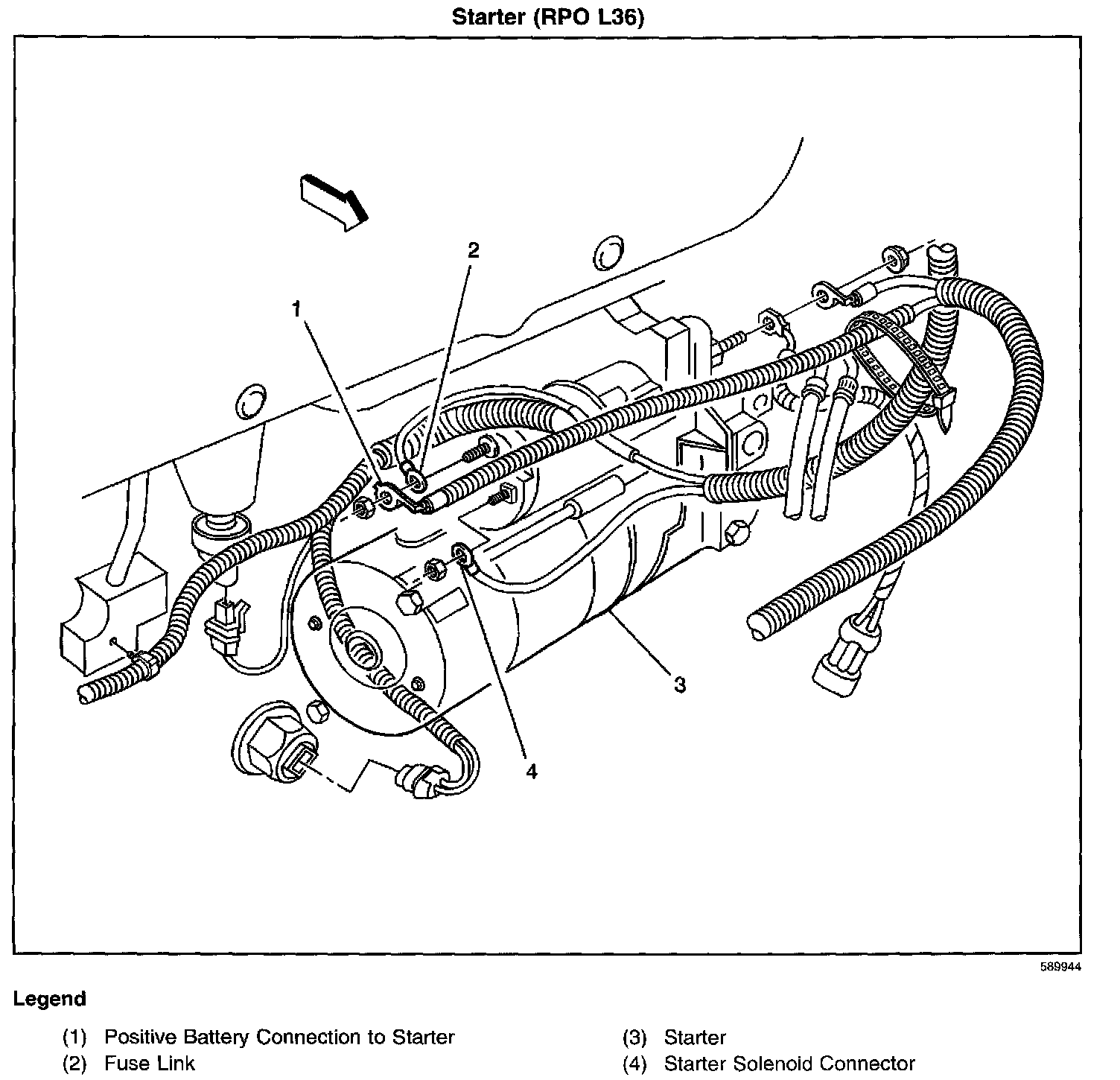 Starter (RPO L36)

2

1

3

4

589944

Legend

(1) Positive Battery Connection to Starter
(2) Fuse Link

(3) Starter
(4) Starter Solenoid Connector