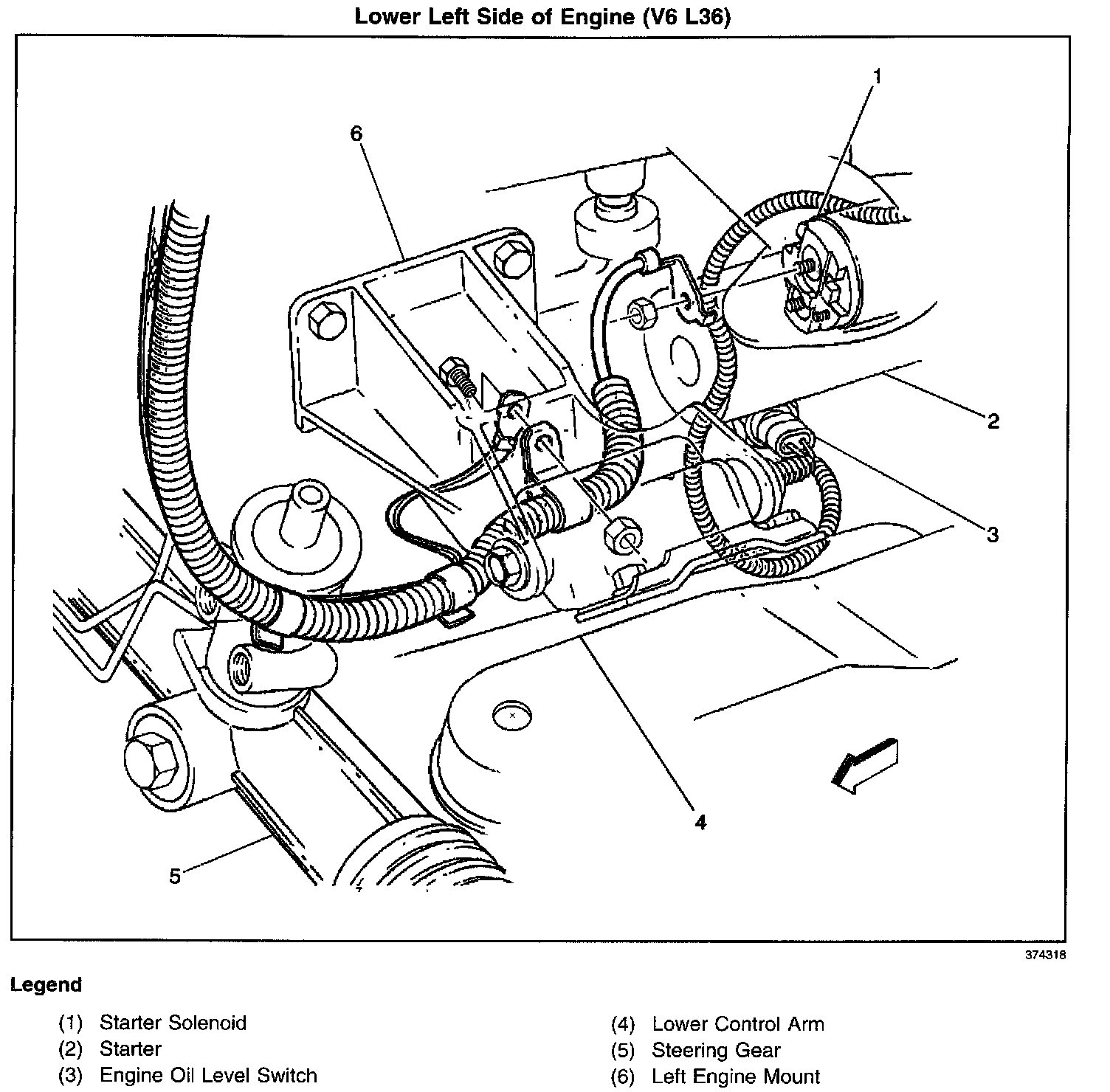 Lower Left Side of Engine (V6 L36)

1

6

2

3

4

5

374318

Legend

(1) Starter Solenoid
(2) Starter
(3) Engine Oil Level Switch

(4) Lower Control Arm
(5) Steering Gear
(6) Left Engine Mount