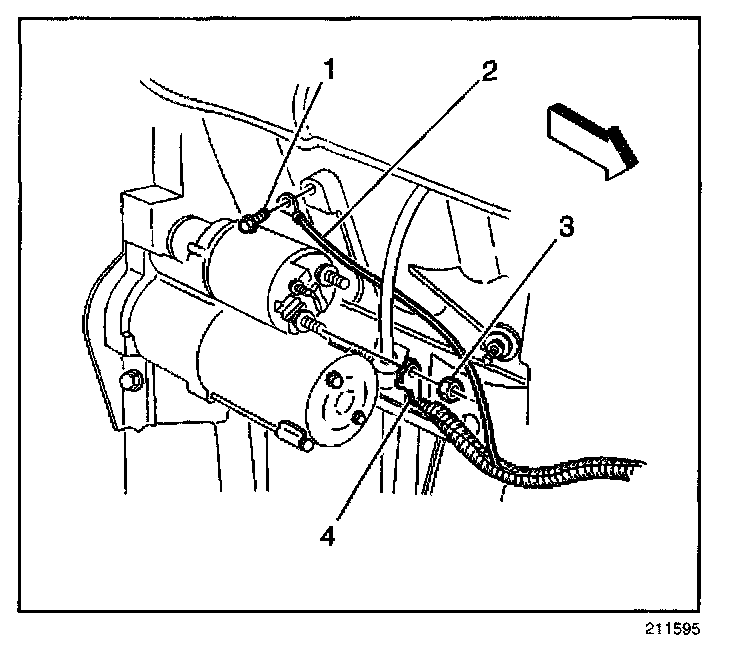 1
2
3
4
211595