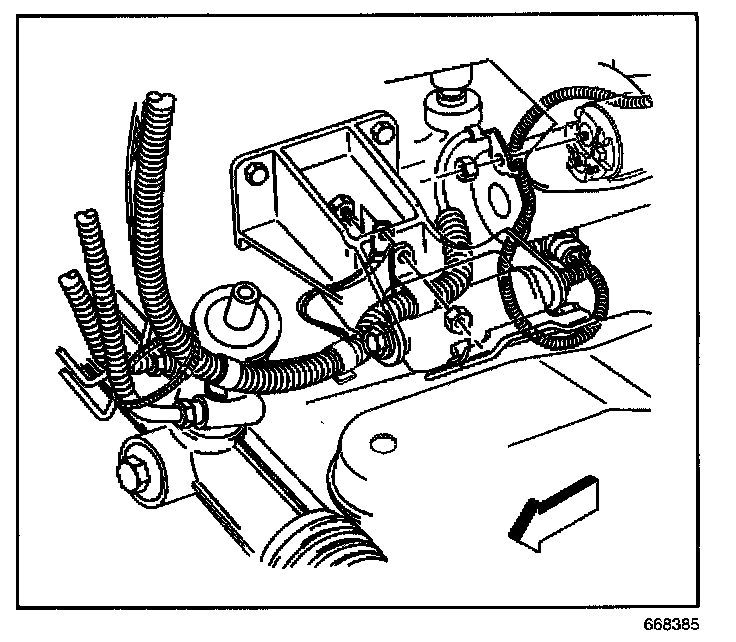 668385