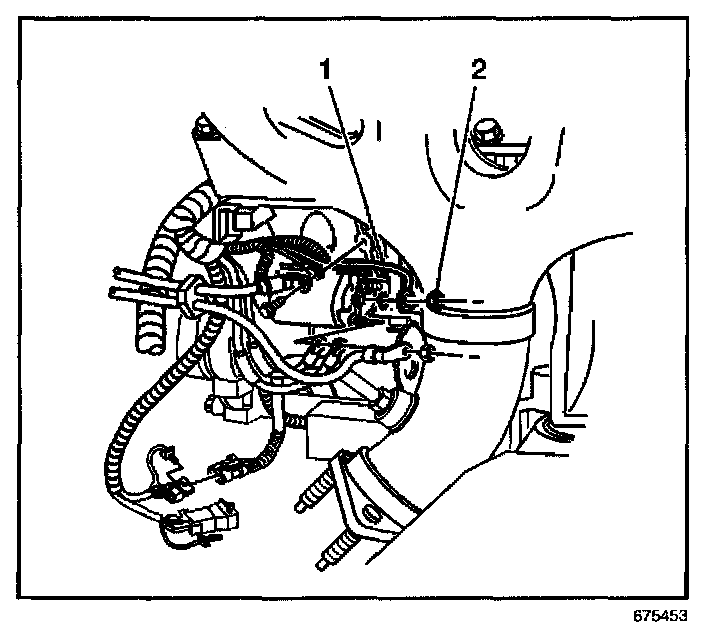 1
2
675453