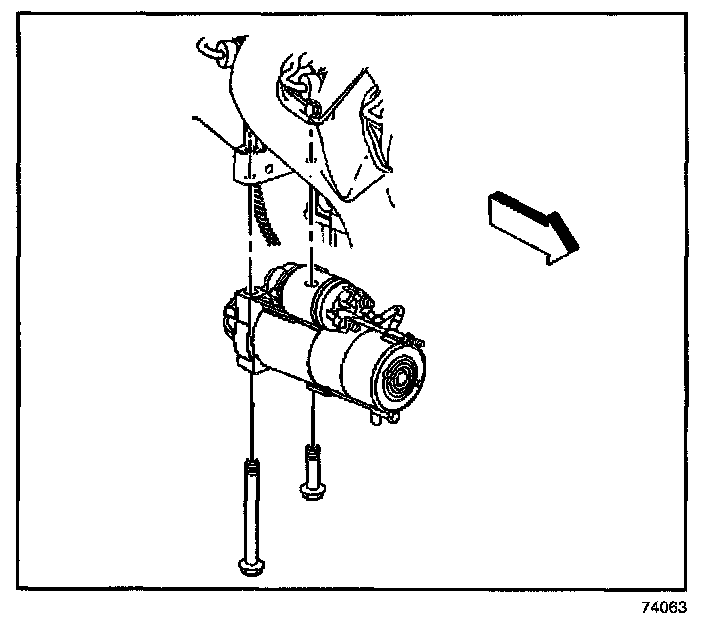 74063