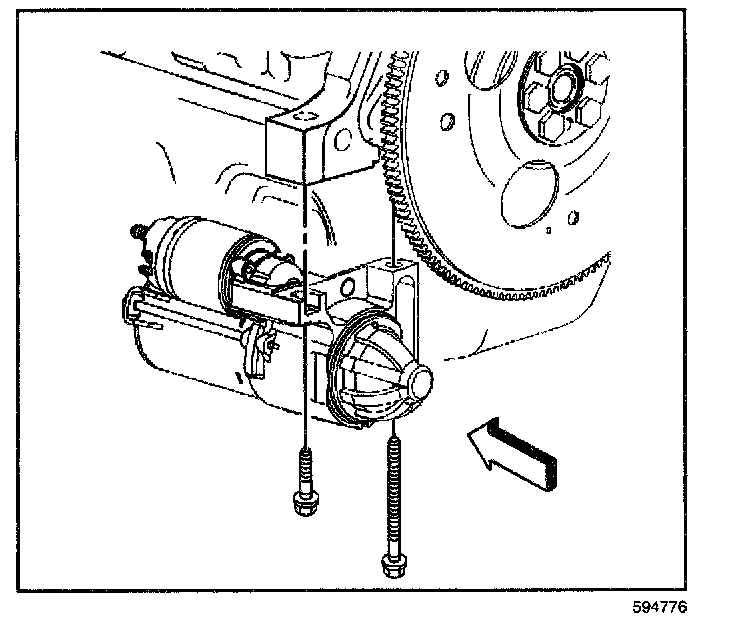 594776