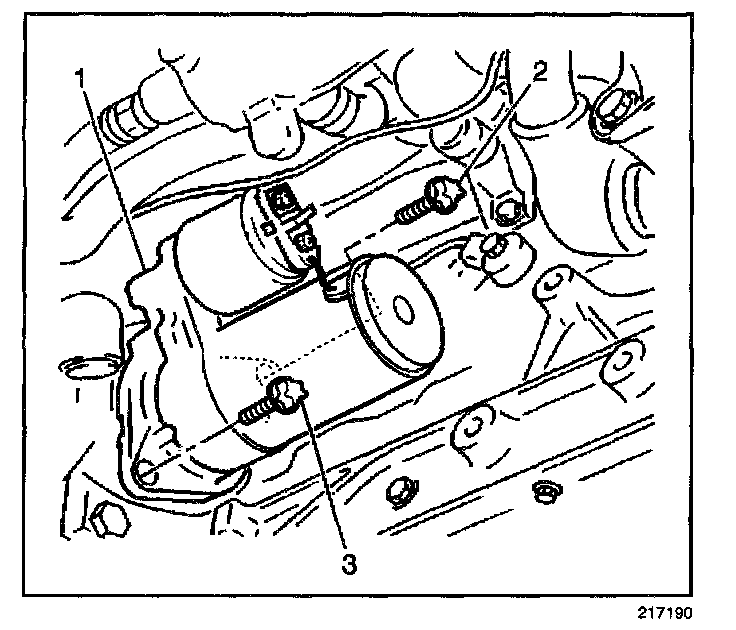 1
2
3
217190