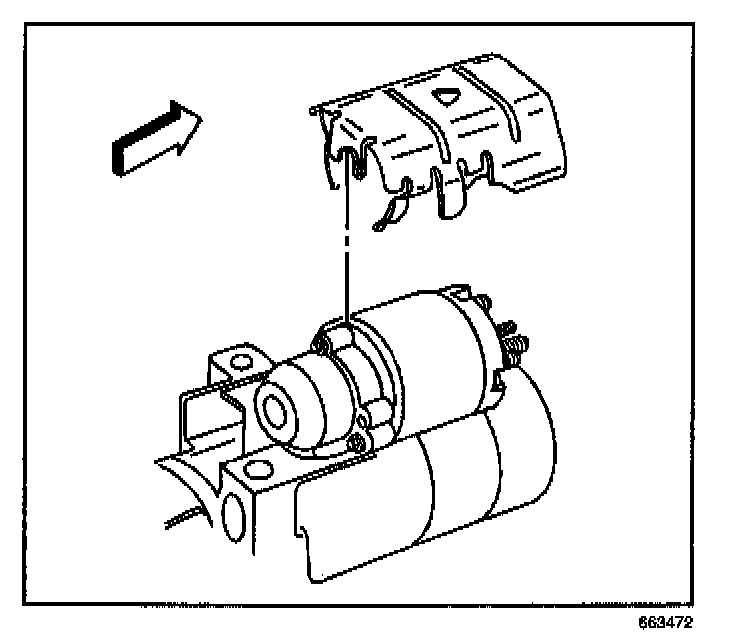 663472