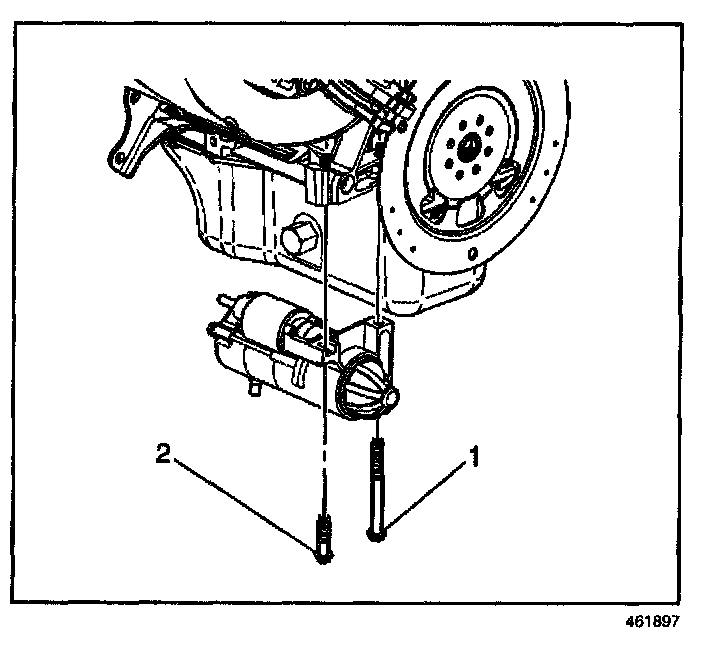 2
1
461897